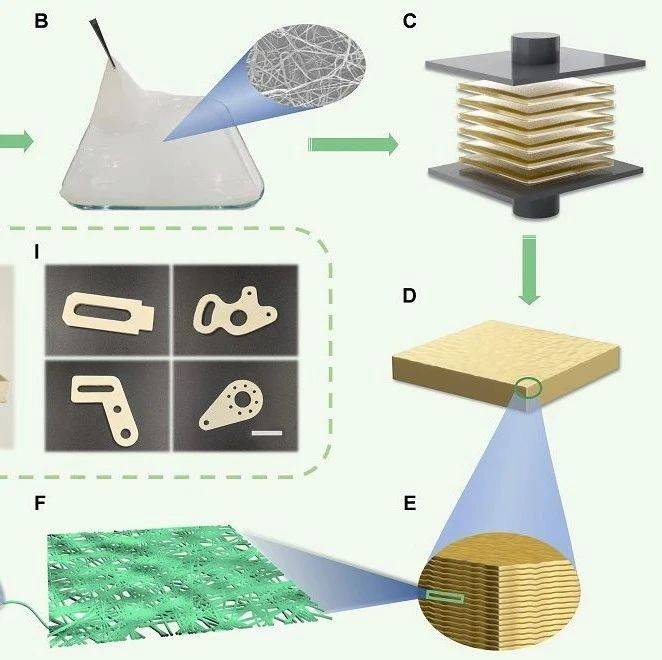 B

C

I

D

F

E