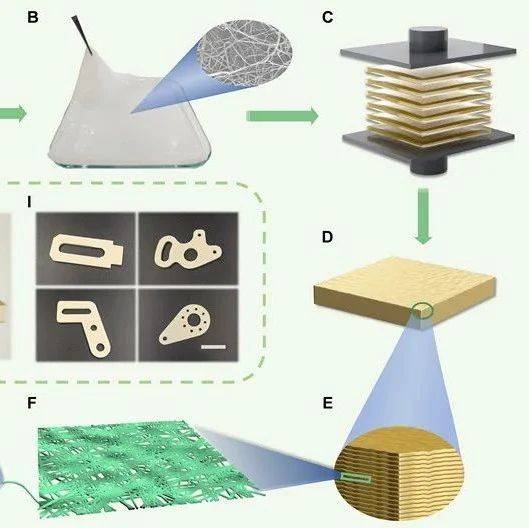 B

C

I

D

F

E