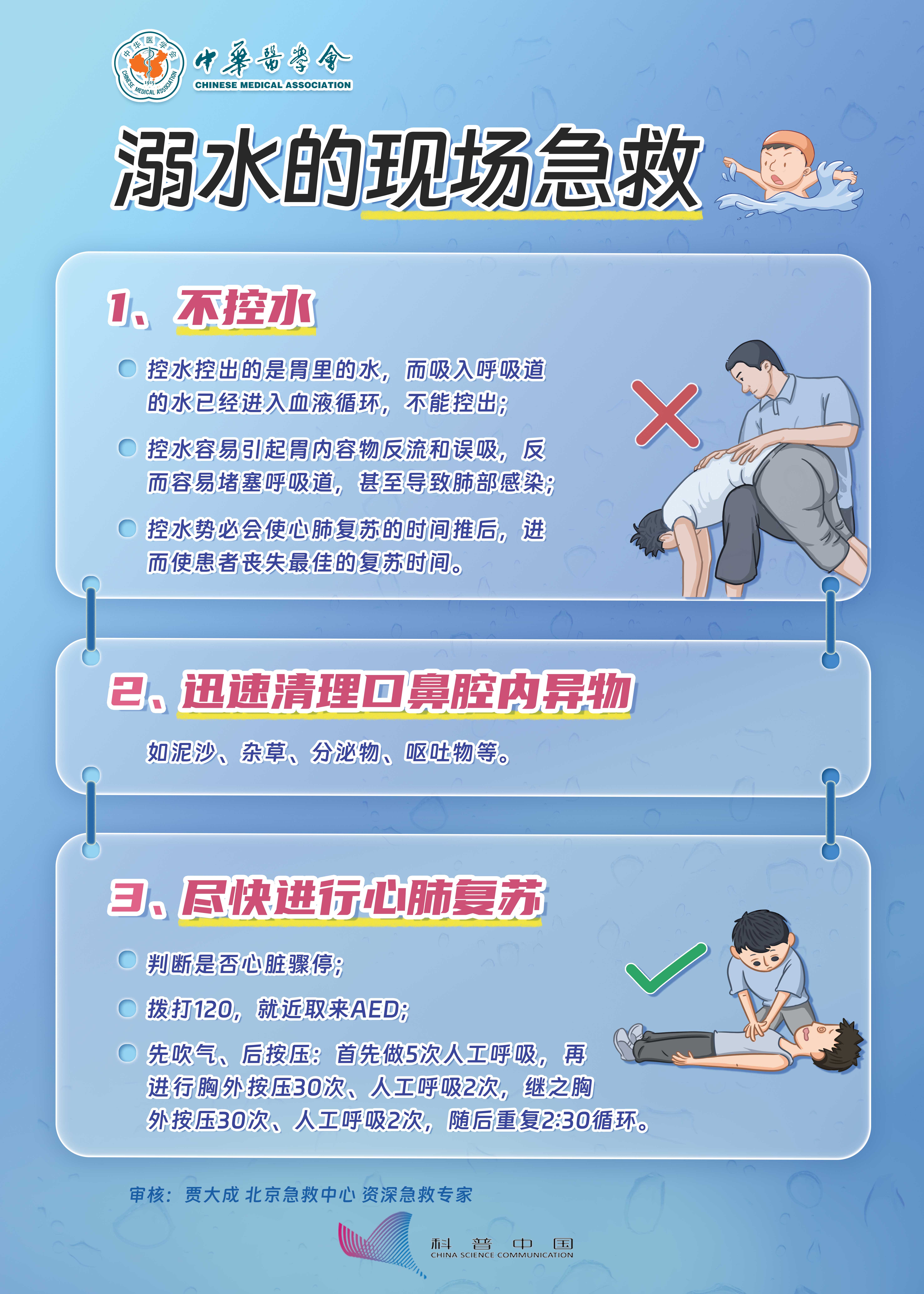 中华医学会
1915
CHINESE MEDICAL ASSOCIATION
中華醫學會
CHINESE MEDICAL ASSOCIATION

溺水的现场急救

1、不控水

控水控出的是胃里的水，而吸入呼吸道的水已经进入血液循环，不能控出；

控水容易引起胃内容物反流和误吸，反而容易堵塞呼吸道，甚至导致肺部感染；

控水势必会使心肺复苏的时间推后，进而使患者丧失最佳的复苏时间。

2、迅速清理口鼻腔内异物

如泥沙、杂草、分泌物、呕吐物等。

3、尽快进行心肺复苏

判断是否心脏骤停；

拨打120，就近取来AED；

先吹气、后按压：首先做5次人工呼吸，再进行胸外按压30次、人工呼吸2次，继之胸外按压30次、人工呼吸2次，随后重复2:30循环。

审核：贾大成 北京急救中心 资深急救专家

科普中国
CHINA SCIENCE COMMUNICATION